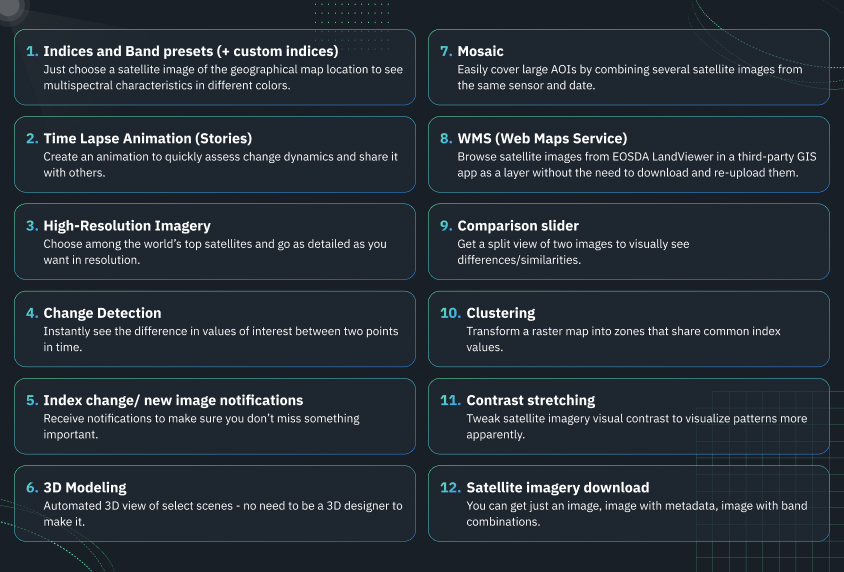 1. Indices and Band presets (+ custom indices)
Just choose a satellite image of the geographical map location to see multispectral characteristics in different colors.

2. Time Lapse Animation (Stories)
Create an animation to quickly assess change dynamics and share it with others.

3. High-Resolution Imagery
Choose among the world's top satellites and go as detailed as you want in resolution.

4. Change Detection
Instantly see the difference in values of interest between two points in time.

5. Index change/ new image notifications
Receive notifications to make sure you don't miss something important.

6. 3D Modeling
Automated 3D view of select scenes - no need to be a 3D designer to make it.

7. Mosaic
Easily cover large AOIs by combining several satellite images from the same sensor and date.

8. WMS (Web Maps Service)
Browse satellite images from EOSDA LandViewer in a third-party GIS app as a layer without the need to download and re-upload them.

9. Comparison slider
Get a split view of two images to visually see differences/similarities.

10. Clustering
Transform a raster map into zones that share common index values.

11. Contrast stretching
Tweak satellite imagery visual contrast to visualize patterns more apparently.

12. Satellite imagery download
You can get just an image, image with metadata, image with band combinations.